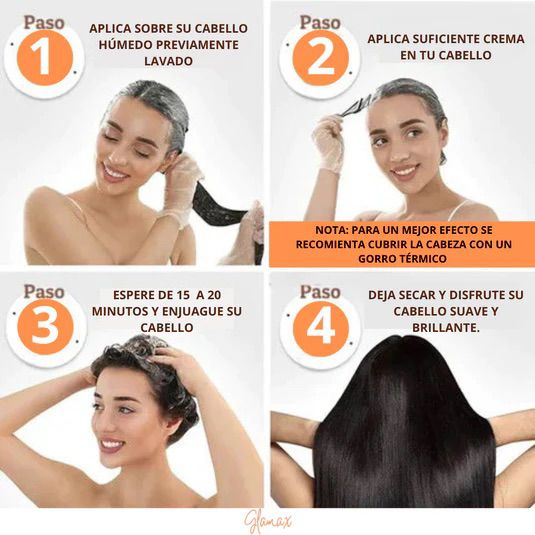 Paso 1
APLICA SOBRE SU CABELLO HÚMEDO PREVIAMENTE LAVADO

Paso 2
APLICA SUFICIENTE CREMA EN TU CABELLO

NOTA: PARA UN MEJOR EFECTO SE RECOMIENTA CUBRIR LA CABEZA CON UN GORRO TÉRMICO

Paso 3
ESPERE DE 15 A 20 MINUTOS Y ENJUAGUE SU CABELLO

Paso 4
DEJA SECAR Y DISFRUTE SU CABELLO SUAVE Y BRILLANTE.

Glamax